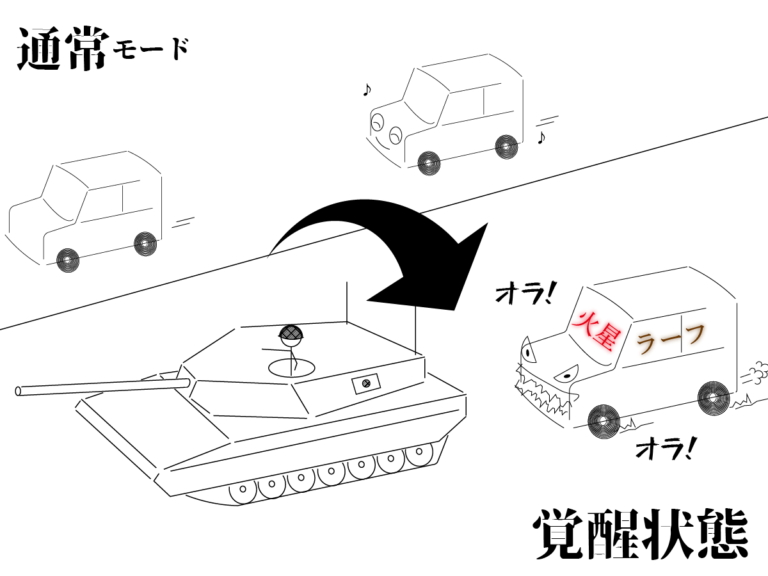 通常モード

♪

♪

オラ!

火星

ラーフ

オラ!

覚醒状態